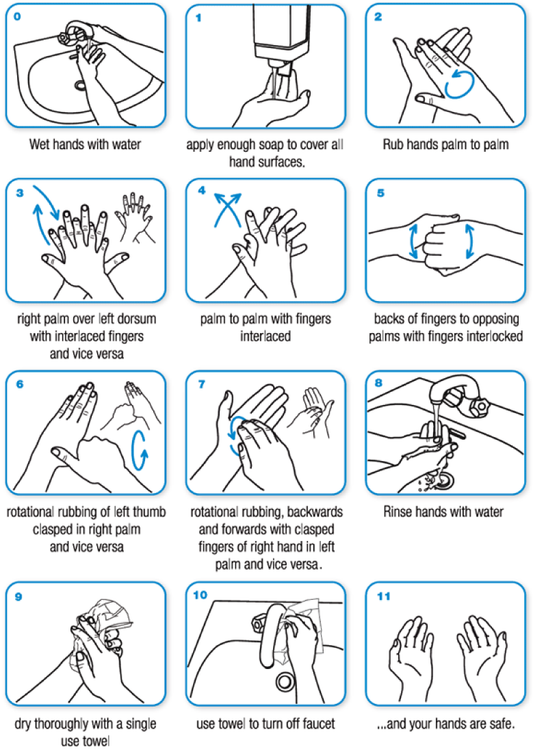 0

Wet hands with water

1

apply enough soap to cover all hand surfaces.

2

Rub hands palm to palm

3

right palm over left dorsum with interlaced fingers and vice versa

4

palm to palm with fingers interlaced

5

backs of fingers to opposing palms with fingers interlocked

6

rotational rubbing of left thumb clasped in right palm and vice versa

7

rotational rubbing, backwards and forwards with clasped fingers of right hand in left palm and vice versa.

8

Rinse hands with water

9

dry thoroughly with a single use towel

10

use towel to turn off faucet

11

...and your hands are safe.